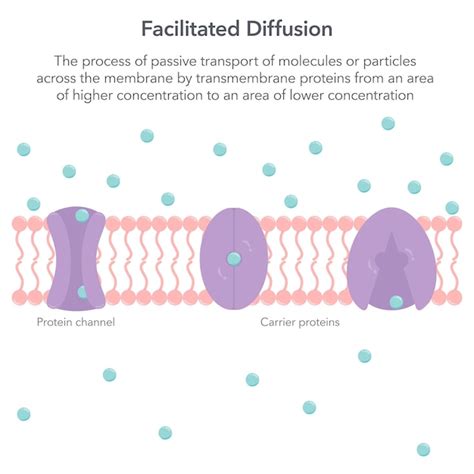 Facilitated Diffusion

The process of passive transport of molecules or particles across the membrane by transmembrane proteins from an area of higher concentration to an area of lower concentration

Protein channel

Carrier proteins