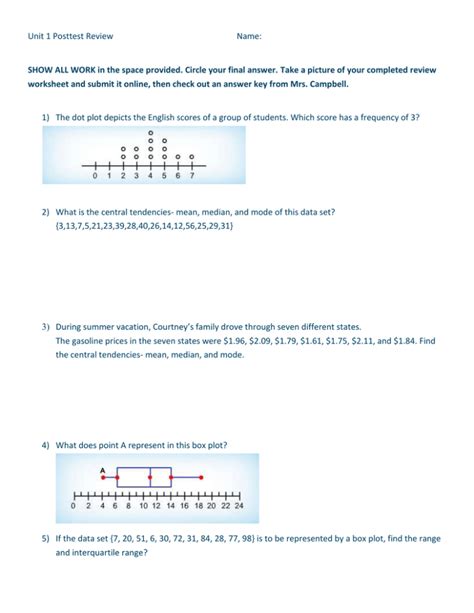 Unit 1 Posttest Review

Name:

SHOW ALL WORK in the space provided. Circle your final answer. Take a picture of your completed review worksheet and submit it online, then check out an answer key from Mrs. Campbell.

1) The dot plot depicts the English scores of a group of students. Which score has a frequency of 3?

0 1 2 3 4 5 6 7

2) What is the central tendencies- mean, median, and mode of this data set?
{3,13,7,5,21,23,39,28,40,26,14,12,56,25,29,31}

3) During summer vacation, Courtney's family drove through seven different states.
The gasoline prices in the seven states were \$1.96, \$2.09, \$1.79, \$1.61, \$1.75, \$2.11, and \$1.84. Find the central tendencies- mean, median, and mode.

4) What does point A represent in this box plot?

A

0 2 4 6 8 10 12 14 16 18 20 22 24

5) If the data set {7, 20, 51, 6, 30, 72, 31, 84, 28, 77, 98} is to be represented by a box plot, find the range and interquartile range?