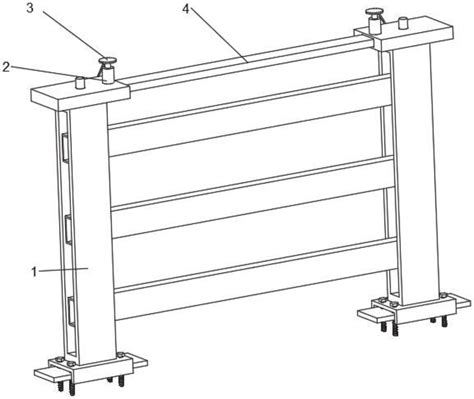 3
4
2
1