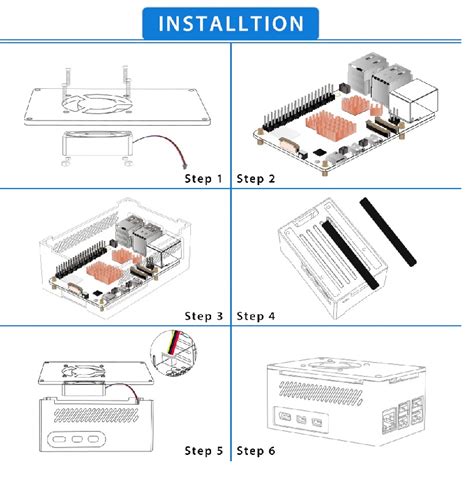 INSTALLTION

Step 1

Step 2

Step 3

Step 4

Step 5

Step 6