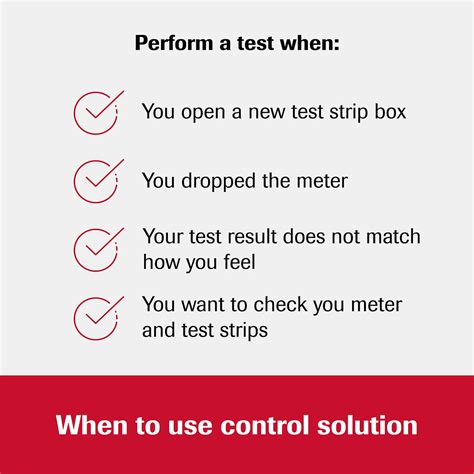 Perform a test when:

You open a new test strip box

You dropped the meter

Your test result does not match how you feel

You want to check you meter and test strips

When to use control solution