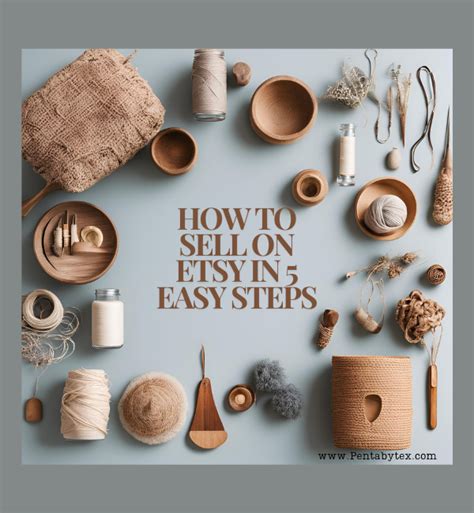 HOW TO SELL ON ETSY IN 5 EASY STEPS

www.Pentabytex.com