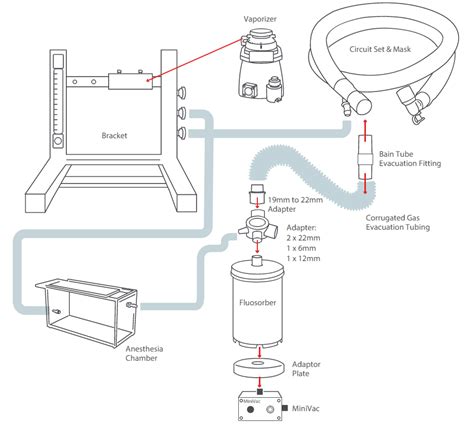 Vaporizer

Circuit Set & Mask

Bracket

Bain Tube Evacuation Fitting

19mm to 22mm Adapter

Corrugated Gas Evacuation Tubing

Adapter:
2 x 22mm
1 x 6mm
1 x 12mm

Fluosorber

Anesthesia Chamber

Adaptor Plate

MiniVac

MiniVac