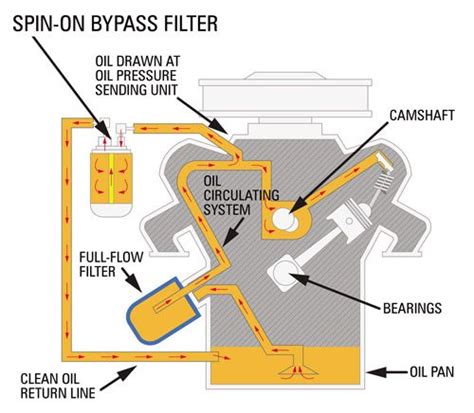 SPIN-ON BYPASS FILTER

OIL DRAWN AT OIL PRESSURE SENDING UNIT

CAMSHAFT

OIL CIRCULATING SYSTEM

FULL-FLOW FILTER

BEARINGS

CLEAN OIL RETURN LINE

OIL PAN