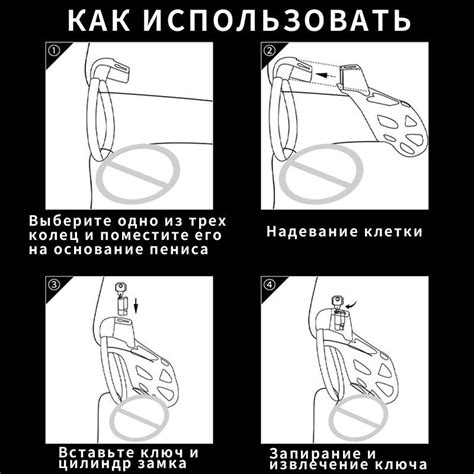 КАК ИСПОЛЬЗОВАТЬ

①

Выберите одно из трех колец и поместите его на основание пениса

②

Надевание клетки

③

Вставьте ключ и цилиндр замка

④

Запирание и извлечение ключа