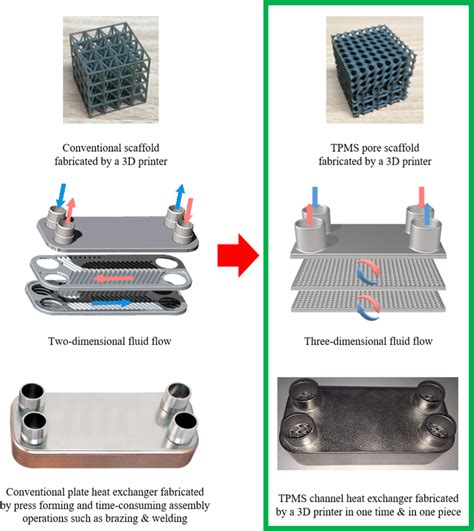 Conventional scaffold fabricated by a 3D printer

Two-dimensional fluid flow

Conventional plate heat exchanger fabricated by press forming and time-consuming assembly operations such as brazing & welding

TPMS pore scaffold fabricated by a 3D printer

Three-dimensional fluid flow

TPMS channel heat exchanger fabricated by a 3D printer in one time & in one piece