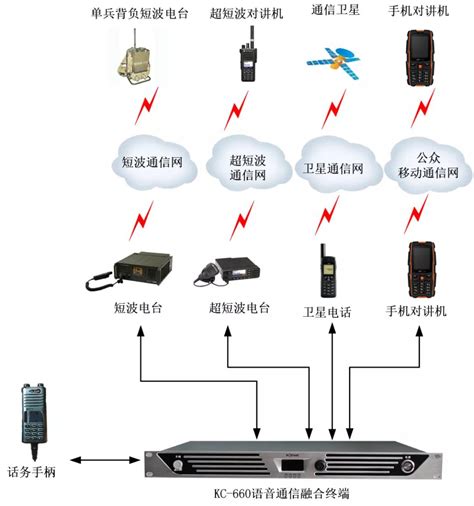 单兵背负短波电台

超短波对讲机

通信卫星

手机对讲机

短波通信网

超短波通信网

卫星通信网

公众移动通信网

短波电台

超短波电台

卫星电话

手机对讲机

话务手柄

KC-660语音通信融合终端