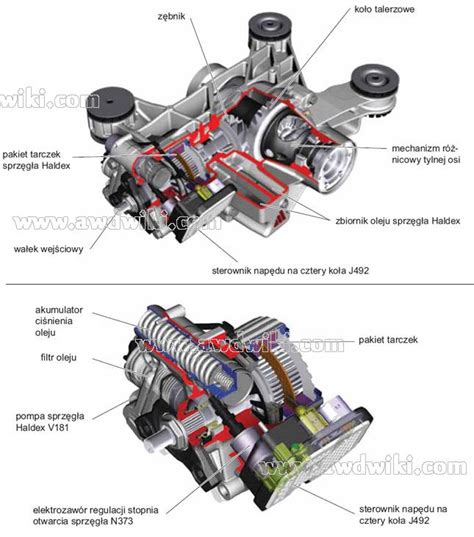 zębnik

koło talerzowe

wiki.com

pakiet tarczek sprzęgła Haldex

mechanizm różnicowy tylnej osi

www.awdwiki.com

zbiornik oleju sprzęgła Haldex

wałek wejściowy

sterownik napędu na cztery koła J492

akumulator ciśnienia oleju

www.awdwiki.com

pakiet tarczek

filtr oleju

pompa sprzęgła Haldex V181

www.awdwiki.com

elektrozawór regulacji stopnia otwarcia sprzęgła N373

sterownik napędu na cztery koła J492