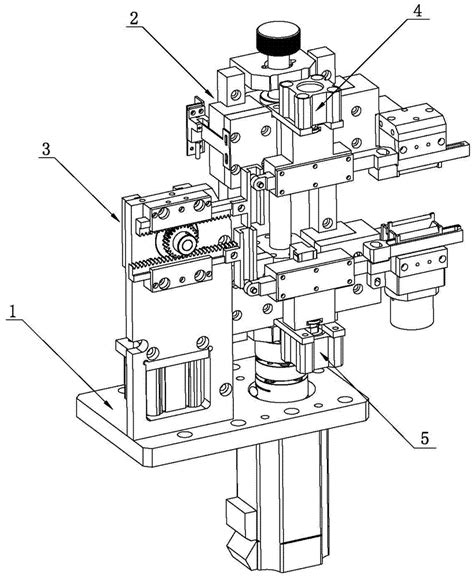 2
4
3
1
5