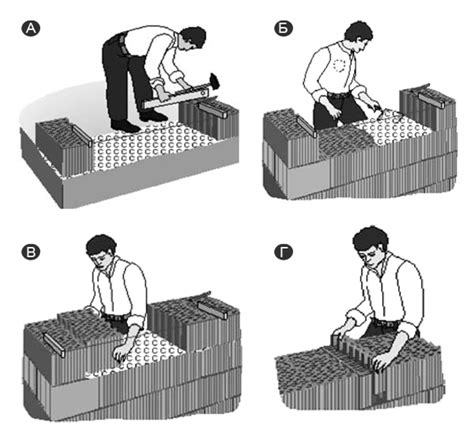 А

Б

В

Г