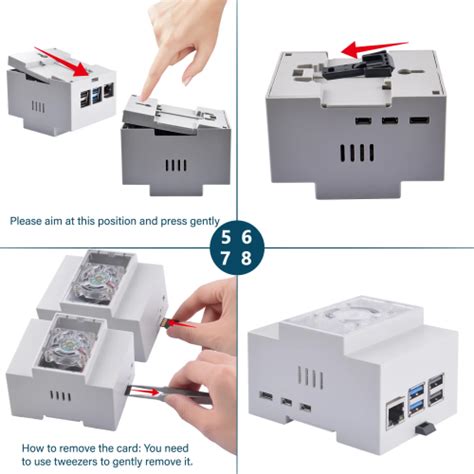 Please aim at this position and press gently

5 6
7 8

How to remove the card: You need to use tweezers to gently remove it.