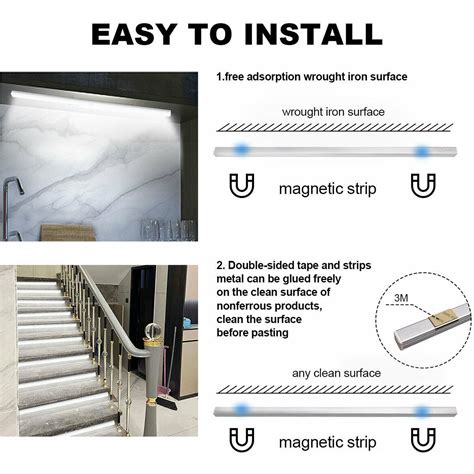 EASY TO INSTALL

1.free adsorption wrought iron surface

wrought iron surface

magnetic strip

2. Double-sided tape and strips metal can be glued freely on the clean surface of nonferrous products, clean the surface before pasting

3M

any clean surface

magnetic strip