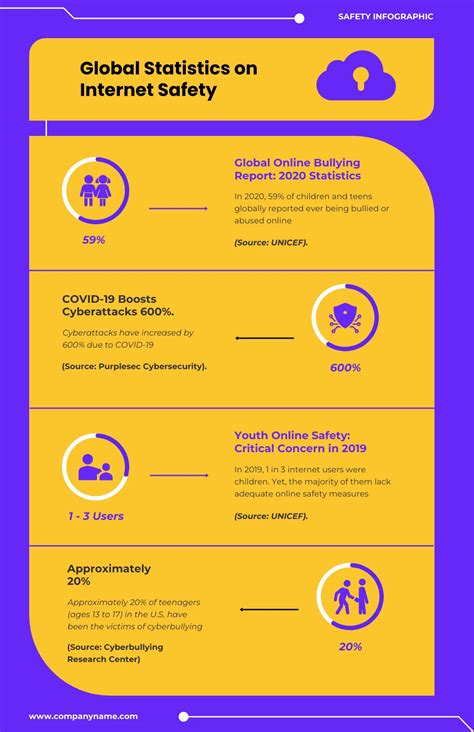 SAFETY INFOGRAPHIC

Global Statistics on Internet Safety

59%

Global Online Bullying Report: 2020 Statistics

In 2020, 59% of children and teens globally reported ever being bullied or abused online

(Source: UNICEF).

COVID-19 Boosts Cyberattacks 600%.

Cyberattacks have increased by 600% due to COVID-19

(Source: Purplesec Cybersecurity).

600%

1 - 3 Users

Youth Online Safety: Critical Concern in 2019

In 2019, 1 in 3 internet users were children. Yet, the majority of them lack adequate online safety measures

(Source: UNICEF).

Approximately 20%

Approximately 20% of teenagers (ages 13 to 17) in the U.S. have been the victims of cyberbullying

(Source: Cyberbullying Research Center)

20%

www.companyname.com