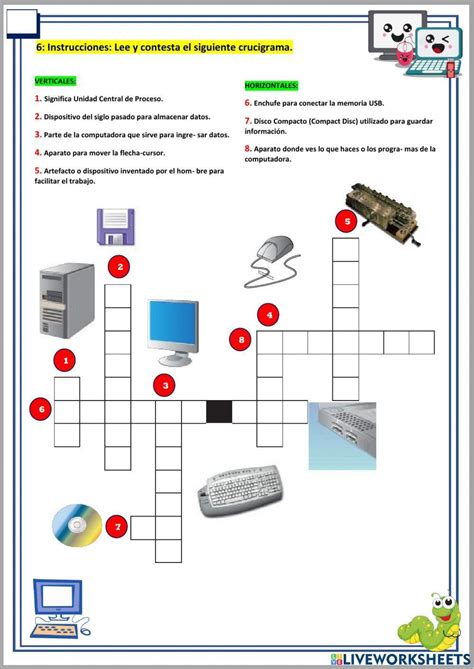 6: Instrucciones: Lee y contesta el siguiente crucigrama.

VERTICALES:

1. Significa Unidad Central de Proceso.

2. Dispositivo del siglo pasado para almacenar datos.

3. Parte de la computadora que sirve para ingre- sar datos.

4. Aparato para mover la flecha-cursor.

5. Artefacto o dispositivo inventado por el hom- bre para facilitar el trabajo.

HORIZONTALES:

6. Enchufe para conectar la memoria USB.

7. Disco Compacto (Compact Disc) utilizado para guardar información.

8. Aparato donde ves lo que haces o los progra- mas de la computadora.

5

2

4

8

1

3

6

7

LIVEWORKSHEETS