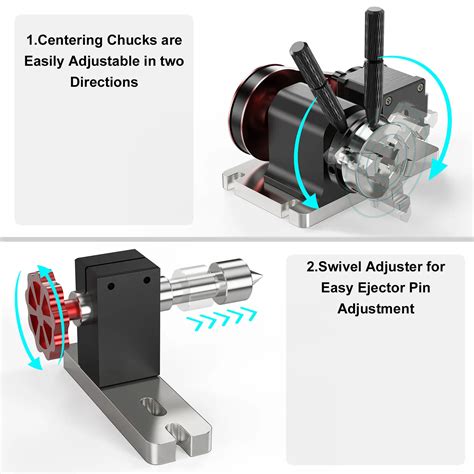 1.Centering Chucks are Easily Adjustable in two Directions

2.Swivel Adjuster for Easy Ejector Pin Adjustment