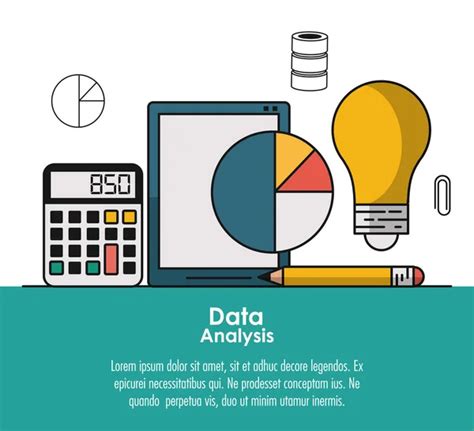 850

Data
Analysis

Lorem ipsum dolor sit amet, sit et adhuc decore legendos. Ex epicurei necessitatibus qui. Ne prodesset conceptam ius. Ne quando perpetua vis, duo ut minim utamur inermis.