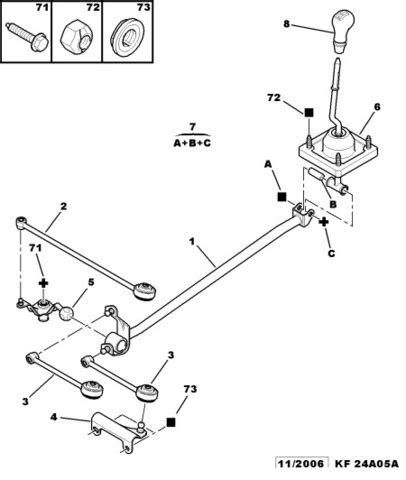 71 72 73

8

72

6

7
A+B+C

A

B

C

2

1

71

5

3

3

73

4

11/2006 KF 24A05A