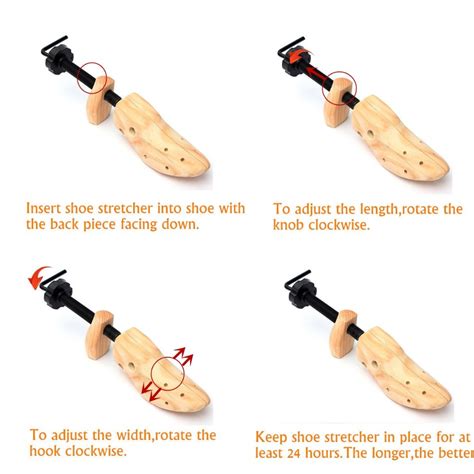 Insert shoe stretcher into shoe with the back piece facing down.

To adjust the length,rotate the knob clockwise.

To adjust the width,rotate the hook clockwise.

Keep shoe stretcher in place for at least 24 hours.The longer,the better