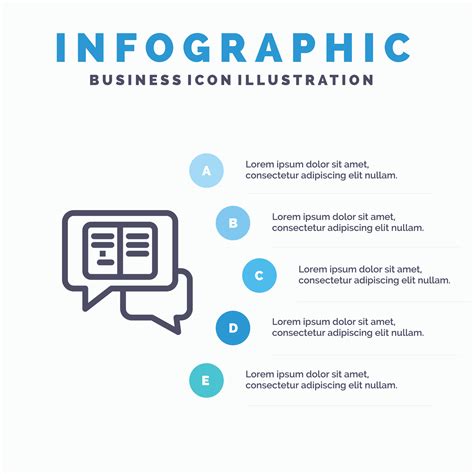 INFOGRAPHIC
BUSINESS ICON ILLUSTRATION

A
Lorem ipsum dolor sit amet, consectetur adipiscing elit nullam.

B
Lorem ipsum dolor sit amet, consectetur adipiscing elit nullam.

C
Lorem ipsum dolor sit amet, consectetur adipiscing elit nullam.

D
Lorem ipsum dolor sit amet, consectetur adipiscing elit nullam.

E
Lorem ipsum dolor sit amet, consectetur adipiscing elit nullam.