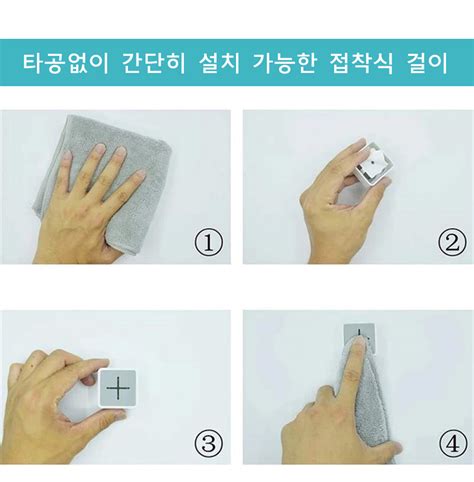 타공없이 간단히 설치 가능한 접착식 걸이

①

②

③

④