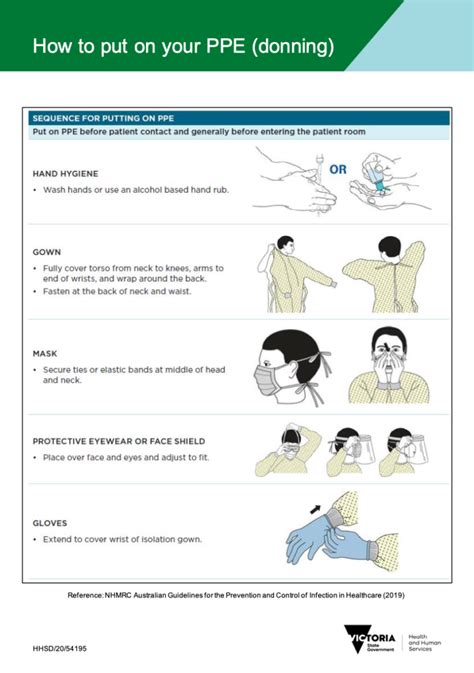 How to put on your PPE (donning)

SEQUENCE FOR PUTTING ON PPE

Put on PPE before patient contact and generally before entering the patient room

HAND HYGIENE

• Wash hands or use an alcohol based hand rub.

OR

GOWN

• Fully cover torso from neck to knees, arms to end of wrists, and wrap around the back.
• Fasten at the back of neck and waist.

MASK

• Secure ties or elastic bands at middle of head and neck.

PROTECTIVE EYEWEAR OR FACE SHIELD

• Place over face and eyes and adjust to fit.

GLOVES

• Extend to cover wrist of isolation gown.

Reference: NHMRC Australian Guidelines for the Prevention and Control of Infection in Healthcare (2019)

HHSD/20/54195

VICTORIA State Government

Health and Human Services