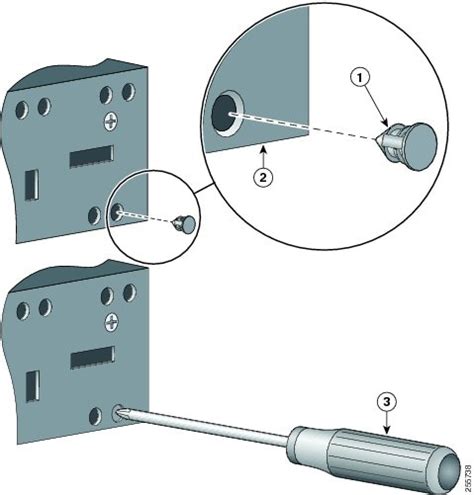 1
2
3
255738