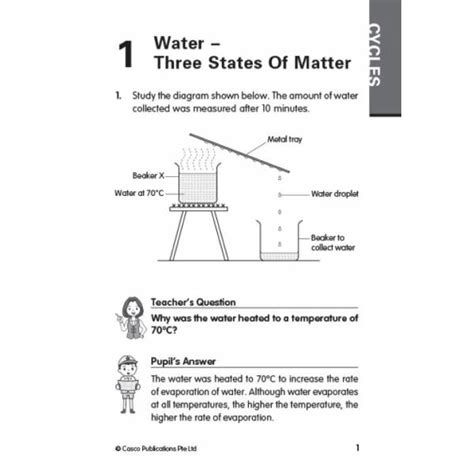 CYCLES

1 Water – Three States Of Matter

1. Study the diagram shown below. The amount of water collected was measured after 10 minutes.

Metal tray
Beaker X
Water at 70°C
Water droplet
Beaker to collect water

Teacher's Question
Why was the water heated to a temperature of 70°C?

Pupil's Answer
The water was heated to 70°C to increase the rate of evaporation of water. Although water evaporates at all temperatures, the higher the temperature, the higher the rate of evaporation.

© Casco Publications Pte Ltd 1