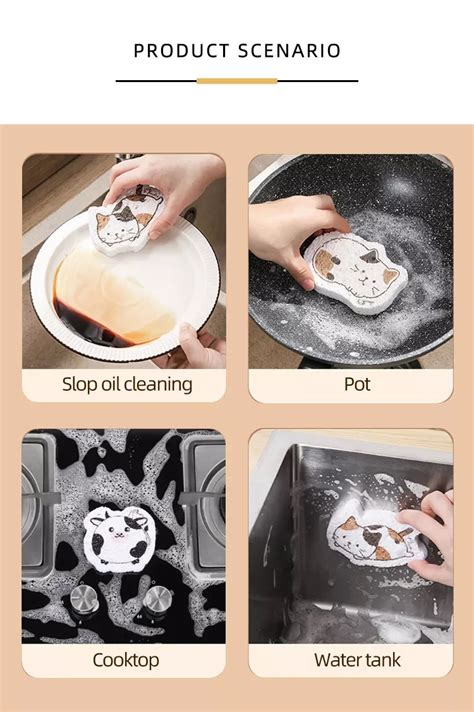 PRODUCT SCENARIO

Slop oil cleaning

Pot

Cooktop

Water tank