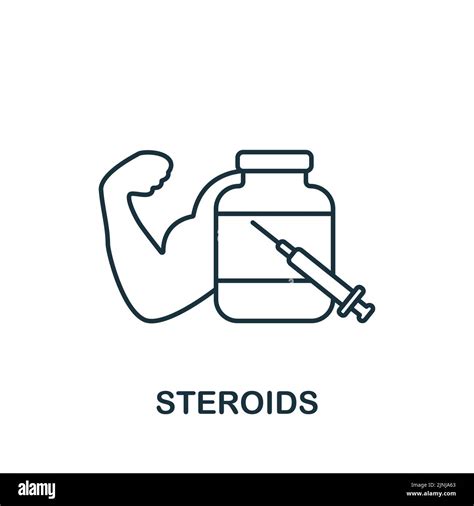 STEROIDS

alamy

Image ID: 2JNJA63
www.alamy.com