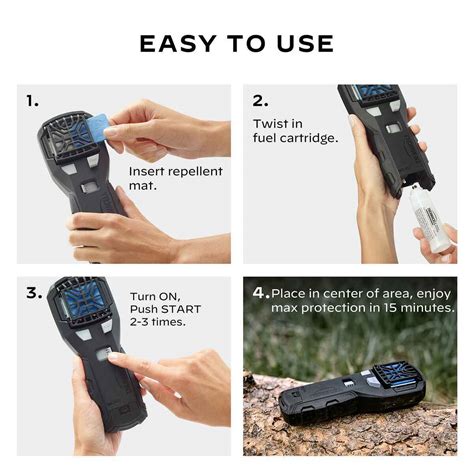 EASY TO USE

1.

Insert repellent mat.

2.

Twist in fuel cartridge.

3.

Turn ON, Push START 2-3 times.

4. Place in center of area, enjoy max protection in 15 minutes.