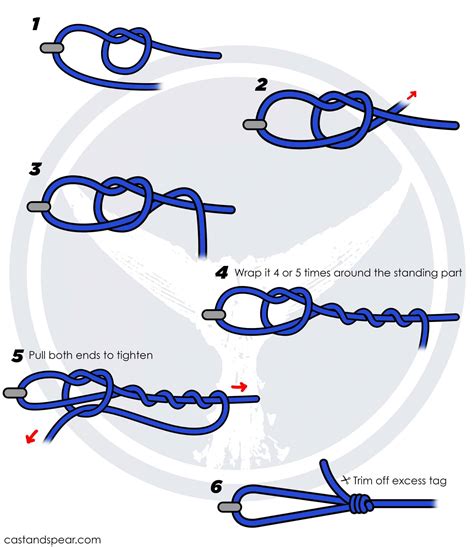 1

2

3

4 Wrap it 4 or 5 times around the standing part

5 Pull both ends to tighten

6 Trim off excess tag

castandspear.com