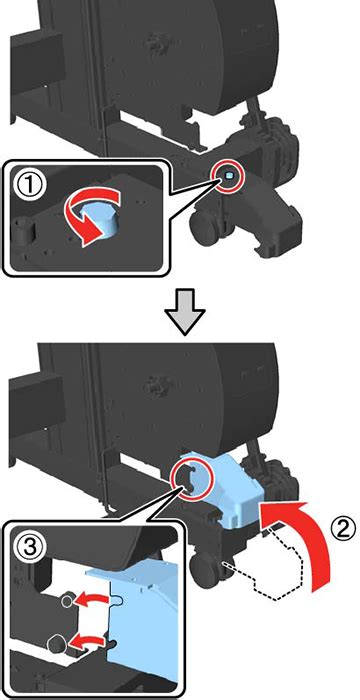 ①

②

③