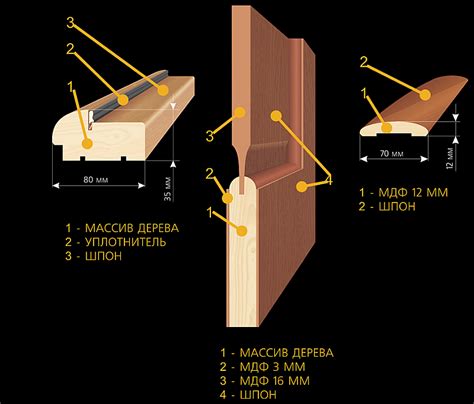 3
2
1
80 мм
35 мм

1 - МАССИВ ДЕРЕВА
2 - УПЛОТНИТЕЛЬ
3 - ШПОН

3
2
1
4

1 - МАССИВ ДЕРЕВА
2 - МДФ 3 ММ
3 - МДФ 16 ММ
4 - ШПОН

2
1
70 мм
12 мм

1 - МДФ 12 ММ
2 - ШПОН