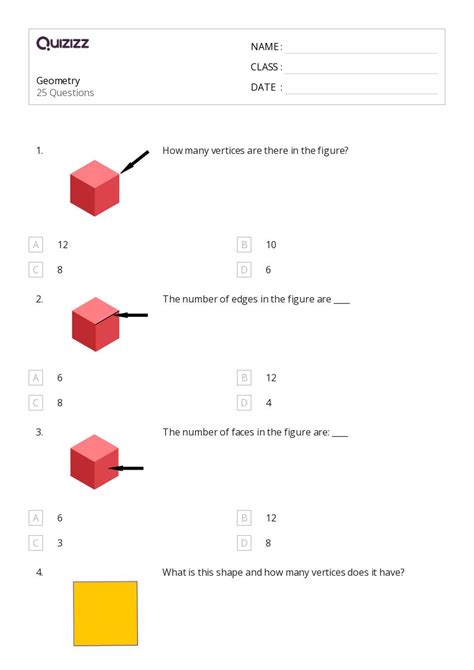 Quizizz

Geometry
25 Questions

NAME :
CLASS :
DATE :

1. How many vertices are there in the figure?

A 12
B 10
C 8
D 6

2. The number of edges in the figure are ____

A 6
B 12
C 8
D 4

3. The number of faces in the figure are: ____

A 6
B 12
C 3
D 8

4. What is this shape and how many vertices does it have?