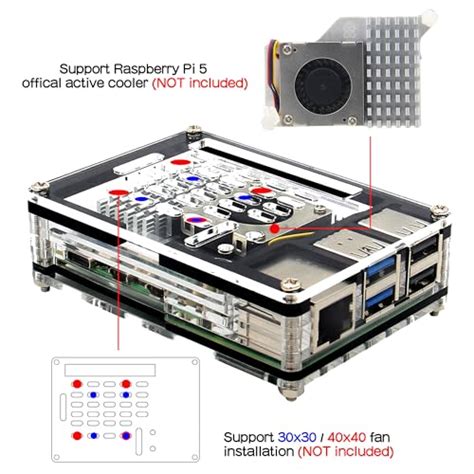 Support Raspberry Pi 5 offical active cooler (NOT included)

Support 30x30 / 40x40 fan installation (NOT included)