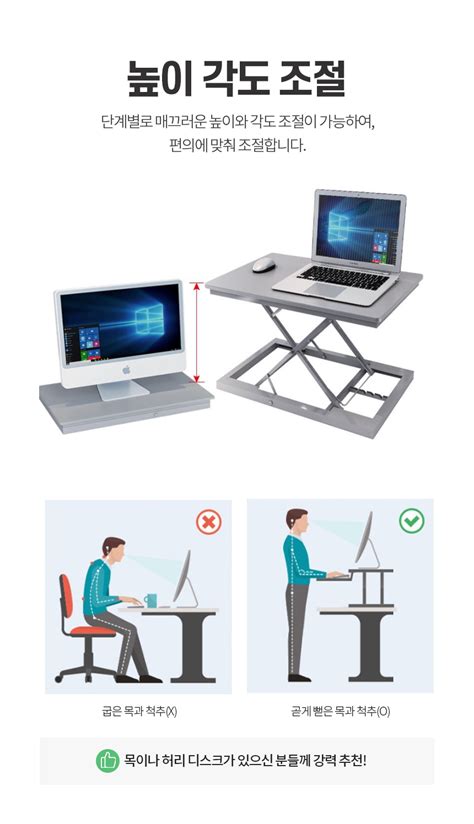 높이 각도 조절

단계별로 매끄러운 높이와 각도 조절이 가능하여, 편의에 맞춰 조절합니다.

굽은 목과 척추(X)

곧게 뻗은 목과 척추(O)

목이나 허리 디스크가 있으신 분들께 강력 추천!