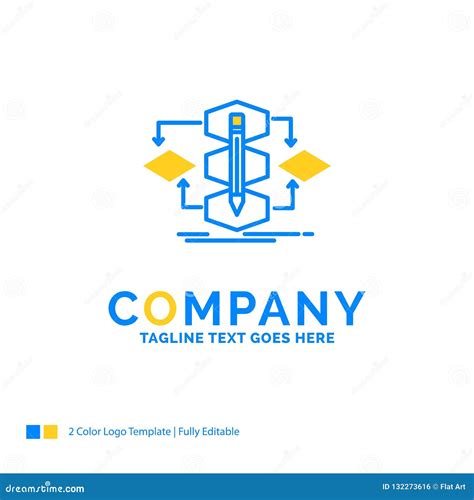 COMPANY
TAGLINE TEXT GOES HERE

2 Color Logo Template | Fully Editable

dreamstime.com
ID 132273616 © Flat Art