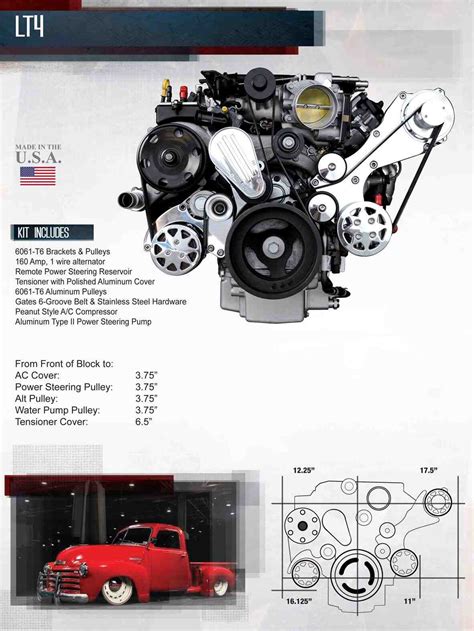 LT4

MADE IN THE
U.S.A.

KIT INCLUDES

6061-T6 Brackets & Pulleys
160 Amp, 1 wire alternator
Remote Power Steering Reservoir
Tensioner with Polished Aluminum Cover
6061-T6 Aluminum Pulleys
Gates 6-Groove Belt & Stainless Steel Hardware
Peanut Style A/C Compressor
Aluminum Type II Power Steering Pump

From Front of Block to:

| | |
|---|---|
| AC Cover: | 3.75" |
| Power Steering Pulley: | 3.75" |
| Alt Pulley: | 3.75" |
| Water Pump Pulley: | 3.75" |
| Tensioner Cover: | 6.5" |

12.25"
17.5"
16.125"
11"