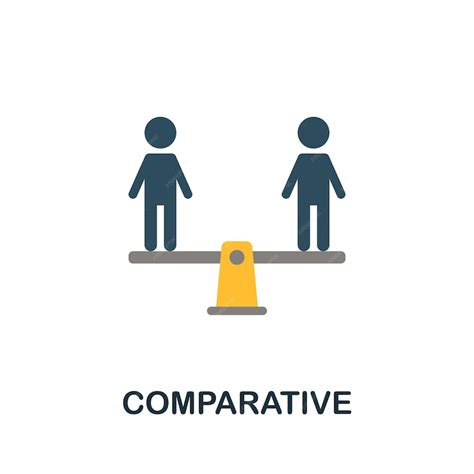 COMPARATIVE