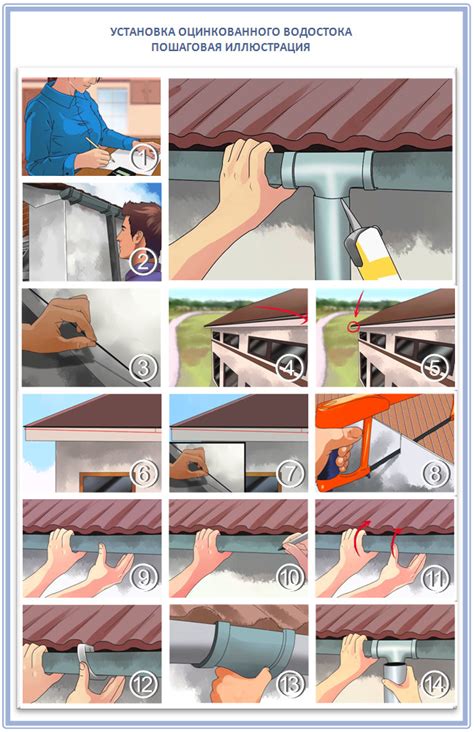 УСТАНОВКА ОЦИНКОВАННОГО ВОДОСТОКА
ПОШАГОВАЯ ИЛЛЮСТРАЦИЯ

1

2

3

4

5

6

7

8

9

10

11

12

13

14