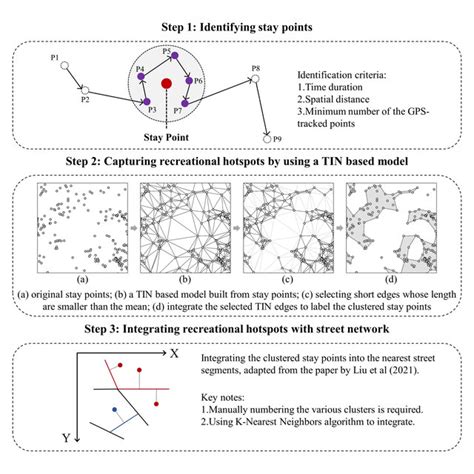 Step 1: Identifying stay points

P1
P2
P3
P4
P5
P6
P7
P8
P9
Stay Point

Identification criteria:
1.Time duration
2.Spatial distance
3.Minimum number of the GPS-tracked points

Step 2: Capturing recreational hotspots by using a TIN based model

(a)
(b)
(c)
(d)

(a) original stay points; (b) a TIN based model built from stay points; (c) selecting short edges whose length are smaller than the mean; (d) integrate the selected TIN edges to label the clustered stay points

Step 3: Integrating recreational hotspots with street network

X
Y

Integrating the clustered stay points into the nearest street segments, adapted from the paper by Liu et al (2021).

Key notes:
1.Manually numbering the various clusters is required.
2.Using K-Nearest Neighbors algorithm to integrate.