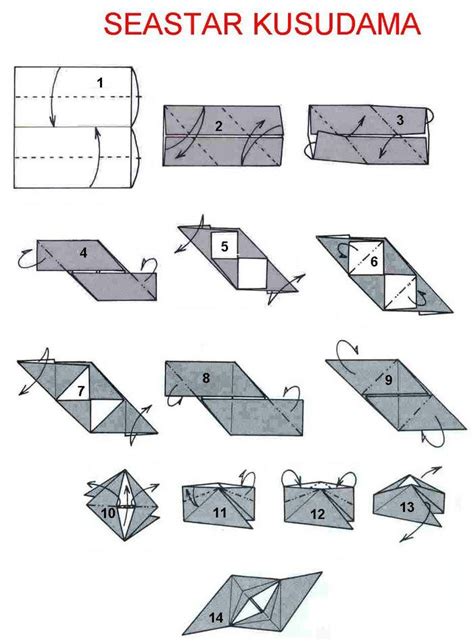 SEASTAR KUSUDAMA

1

2

3

4

5

6

7

8

9

10

11

12

13

14