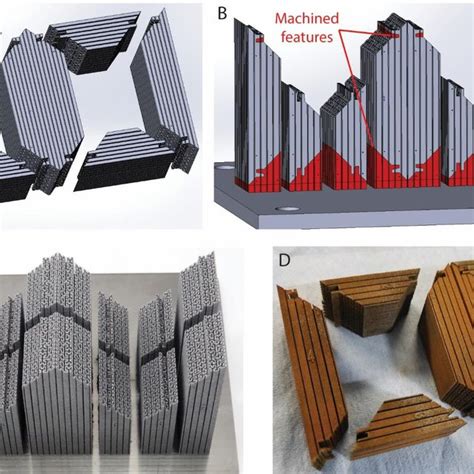 B

Machined features

D