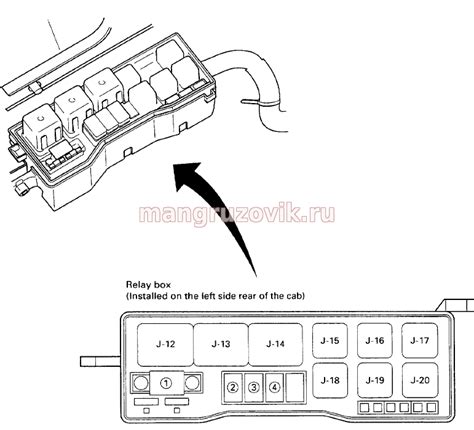 mangruzovik.ru

Relay box
(Installed on the left side rear of the cab)

J-12
J-13
J-14
J-15
J-16
J-17
J-18
J-19
J-20
①
②
③
④