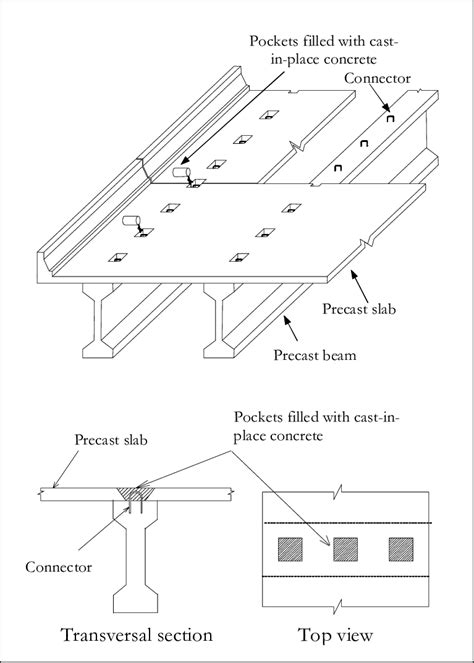 Pockets filled with cast-in-place concrete

Connector

Precast slab

Precast beam

Pockets filled with cast-in-place concrete

Precast slab

Connector

Transversal section

Top view