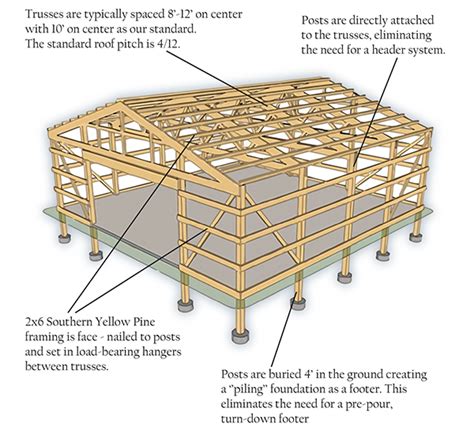 Trusses are typically spaced 8'-12' on center with 10' on center as our standard. The standard roof pitch is 4/12.

Posts are directly attached to the trusses, eliminating the need for a header system.

2x6 Southern Yellow Pine framing is face - nailed to posts and set in load-bearing hangers between trusses.

Posts are buried 4' in the ground creating a "piling" foundation as a footer. This eliminates the need for a pre-pour, turn-down footer