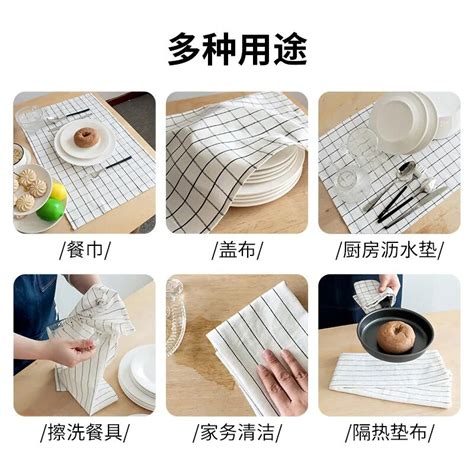 多种用途

/餐巾/

/盖布/

/厨房沥水垫/

/擦洗餐具/

/家务清洁/

/隔热垫布/