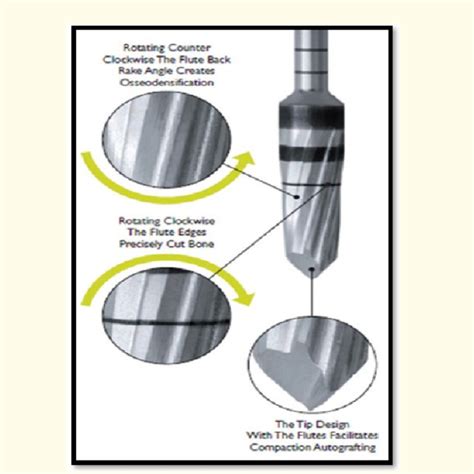 Rotating Counter Clockwise The Flute Back Rake Angle Creates Osseodensification

Rotating Clockwise The Flute Edges Precisely Cut Bone

The Tip Design With The Flutes Facilitates Compaction Autografting