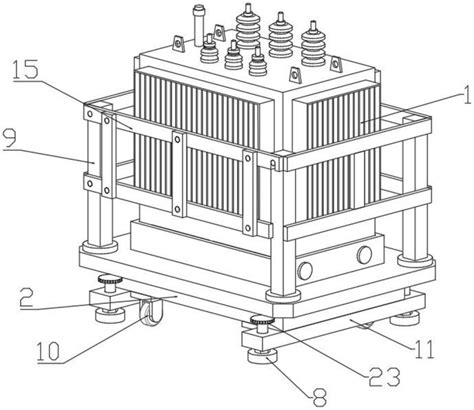 15
1
9
2
10
11
23
8