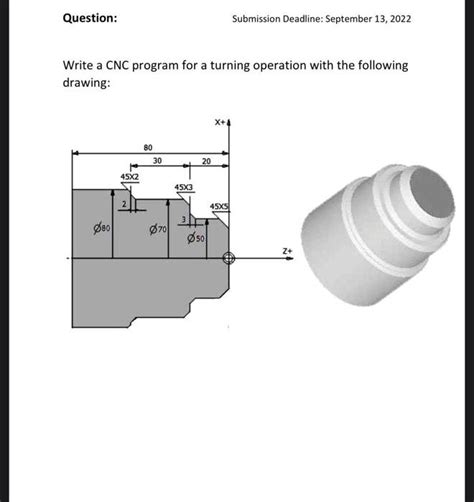 Question:

Submission Deadline: September 13, 2022

Write a CNC program for a turning operation with the following drawing:

X+

80

30

20

45X2

45X3

45X5

2

3

Ø80

Ø70

Ø50

Z+